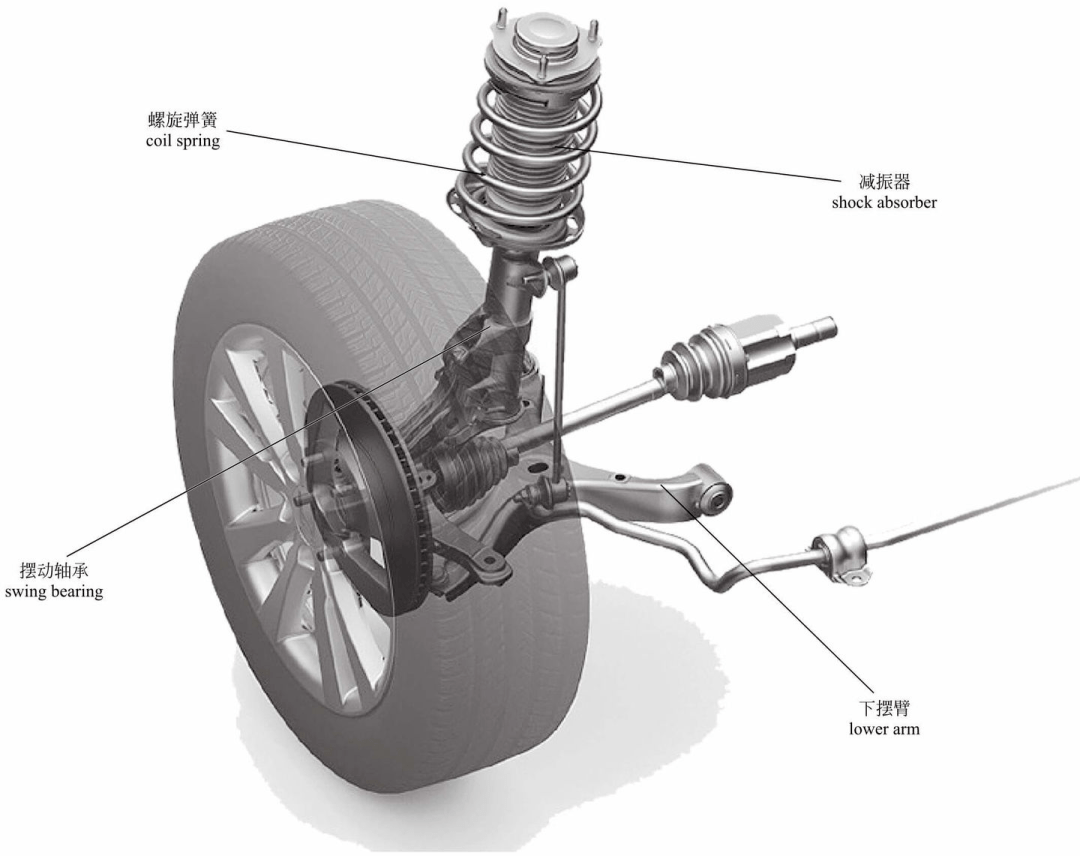 螺旋弹簧
coil spring

减振器
shock absorber

摆动轴承
swing bearing

下摆臂
lower arm